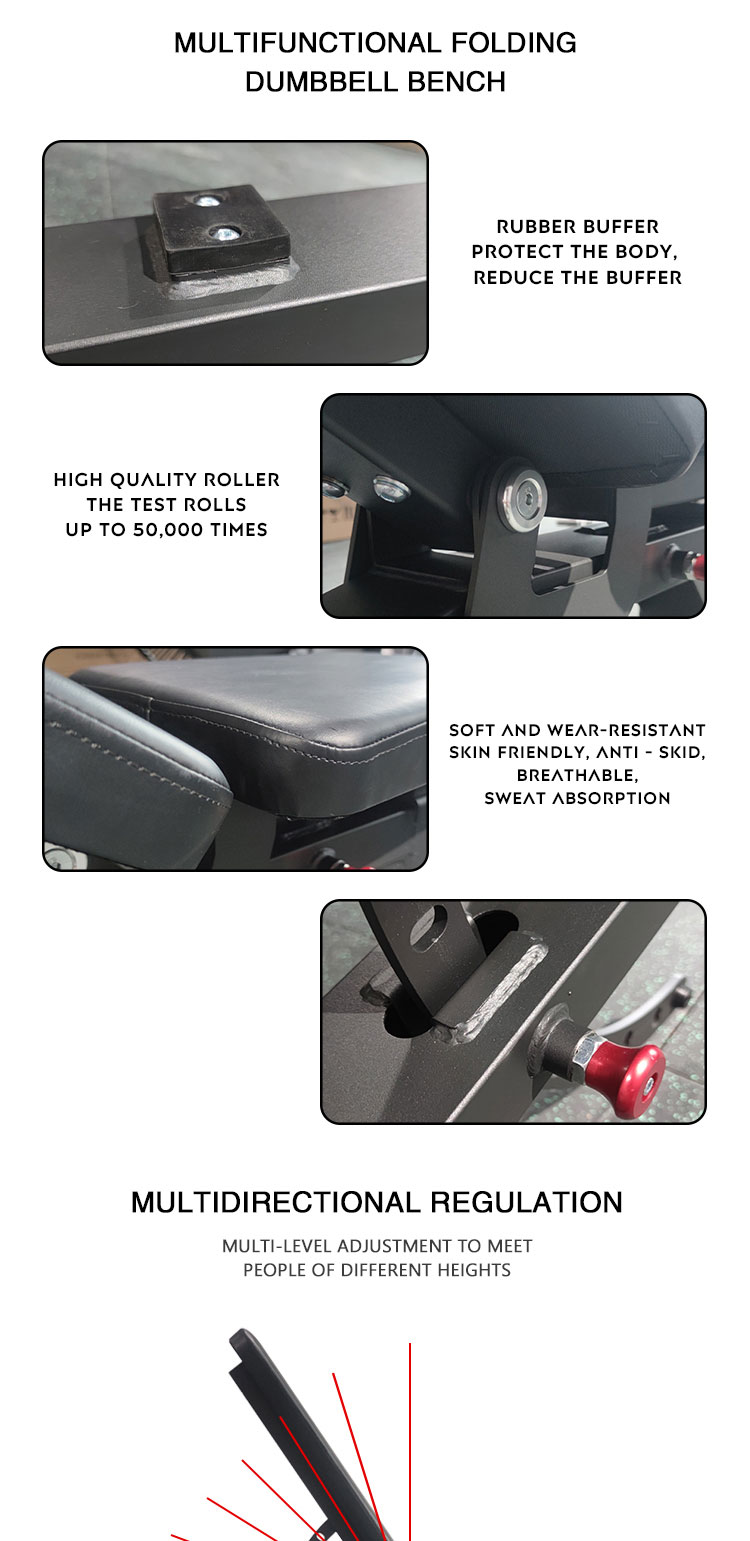 MULTIFUNCTIONAL FOLDING DUMBBELL BENCH

RUBBER BUFFER
PROTECT THE BODY,
REDUCE THE BUFFER

HIGH QUALITY ROLLER
THE TEST ROLLS
UP TO 50,000 TIMES

SOFT AND WEAR-RESISTANT
SKIN FRIENDLY, ANTI - SKID,
BREATHABLE,
SWEAT ABSORPTION

MULTIDIRECTIONAL REGULATION

MULTI-LEVEL ADJUSTMENT TO MEET
PEOPLE OF DIFFERENT HEIGHTS